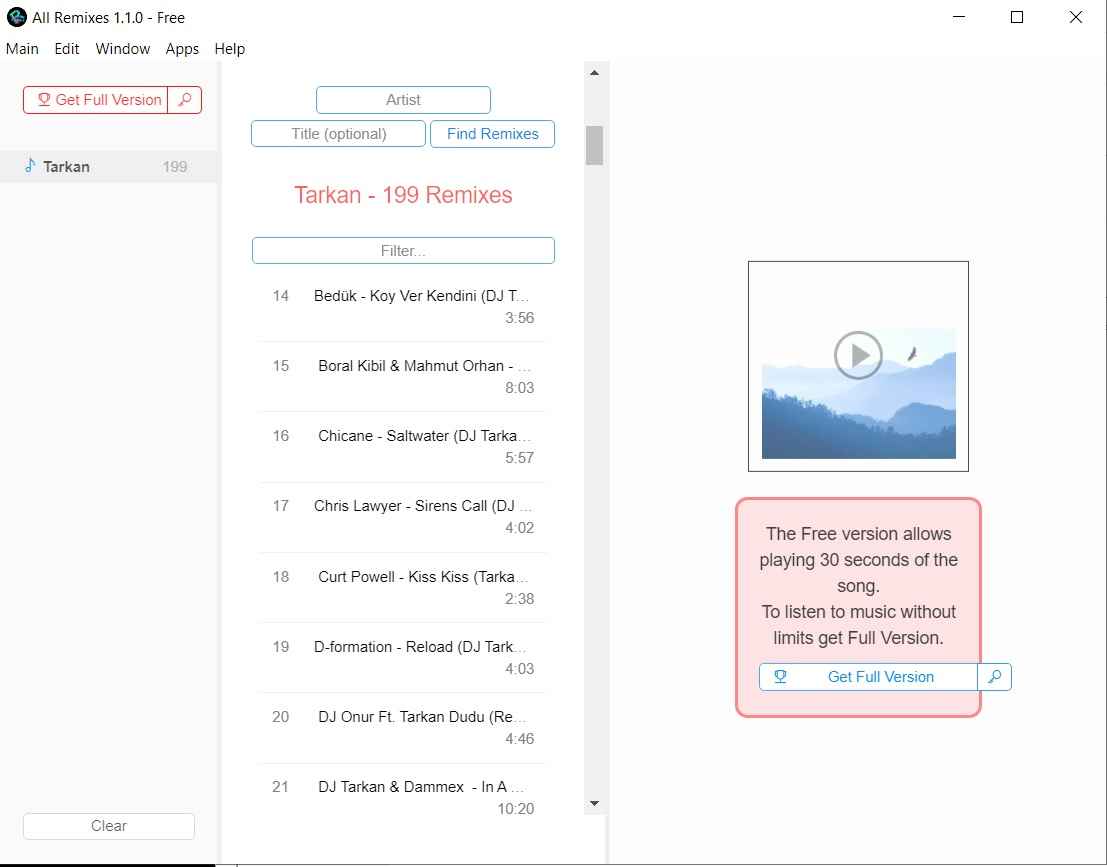 All Remixes 1.1.0 - Free

Main Edit Window Apps Help

Get Full Version

Tarkan 199

Clear

Artist

Title (optional) Find Remixes

Tarkan - 199 Remixes

Filter...

14 Bedük - Koy Ver Kendini (DJ T...
3:56

15 Boral Kibil & Mahmut Orhan - ...
8:03

16 Chicane - Saltwater (DJ Tarka...
5:57

17 Chris Lawyer - Sirens Call (DJ ...
4:02

18 Curt Powell - Kiss Kiss (Tarka...
2:38

19 D-formation - Reload (DJ Tark...
4:03

20 DJ Onur Ft. Tarkan Dudu (Re...
4:46

21 DJ Tarkan & Dammex - In A ...
10:20

The Free version allows playing 30 seconds of the song.
To listen to music without limits get Full Version.

Get Full Version