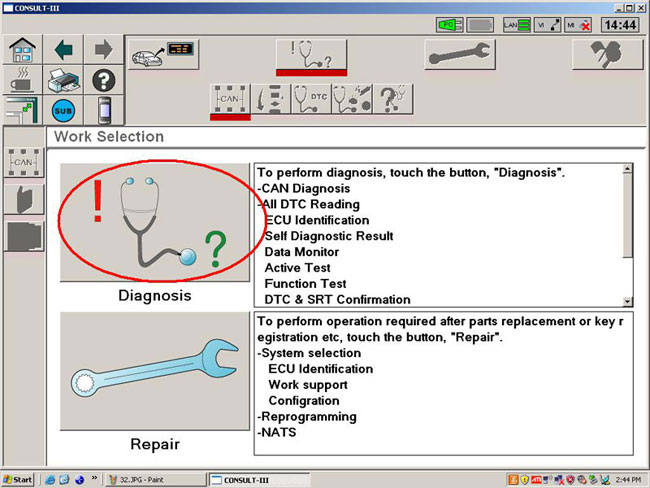 CONSULT-III

PC LAN VI MI 14:44

SUB

CAN DTC

Work Selection

CAN

Diagnosis

To perform diagnosis, touch the button, "Diagnosis".
-CAN Diagnosis
-All DTC Reading
ECU Identification
Self Diagnostic Result
Data Monitor
Active Test
Function Test
DTC & SRT Confirmation

Repair

To perform operation required after parts replacement or key registration etc, touch the button, "Repair".
-System selection
ECU Identification
Work support
Configration
-Reprogramming
-NATS

Start 32.JPG - Paint CONSULT-III 2:44 PM