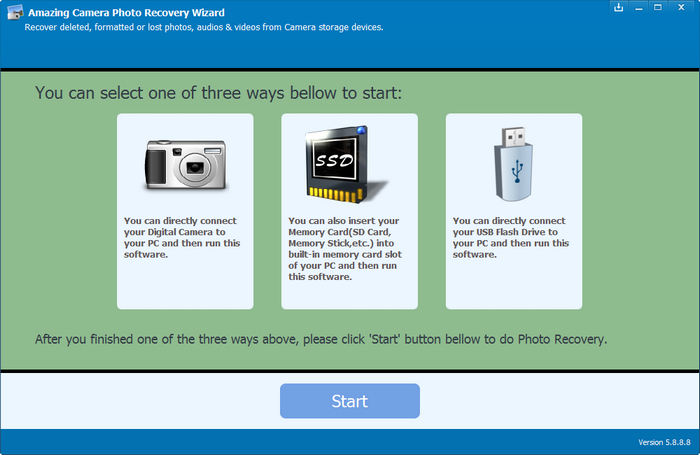 Amazing Camera Photo Recovery Wizard
Recover deleted, formatted or lost photos, audios & videos from Camera storage devices.

You can select one of three ways bellow to start:

You can directly connect your Digital Camera to your PC and then run this software.

SSD

You can also insert your Memory Card(SD Card, Memory Stick,etc.) into built-in memory card slot of your PC and then run this software.

You can directly connect your USB Flash Drive to your PC and then run this software.

After you finished one of the three ways above, please click 'Start' button bellow to do Photo Recovery.

Start

Version 5.8.8.8